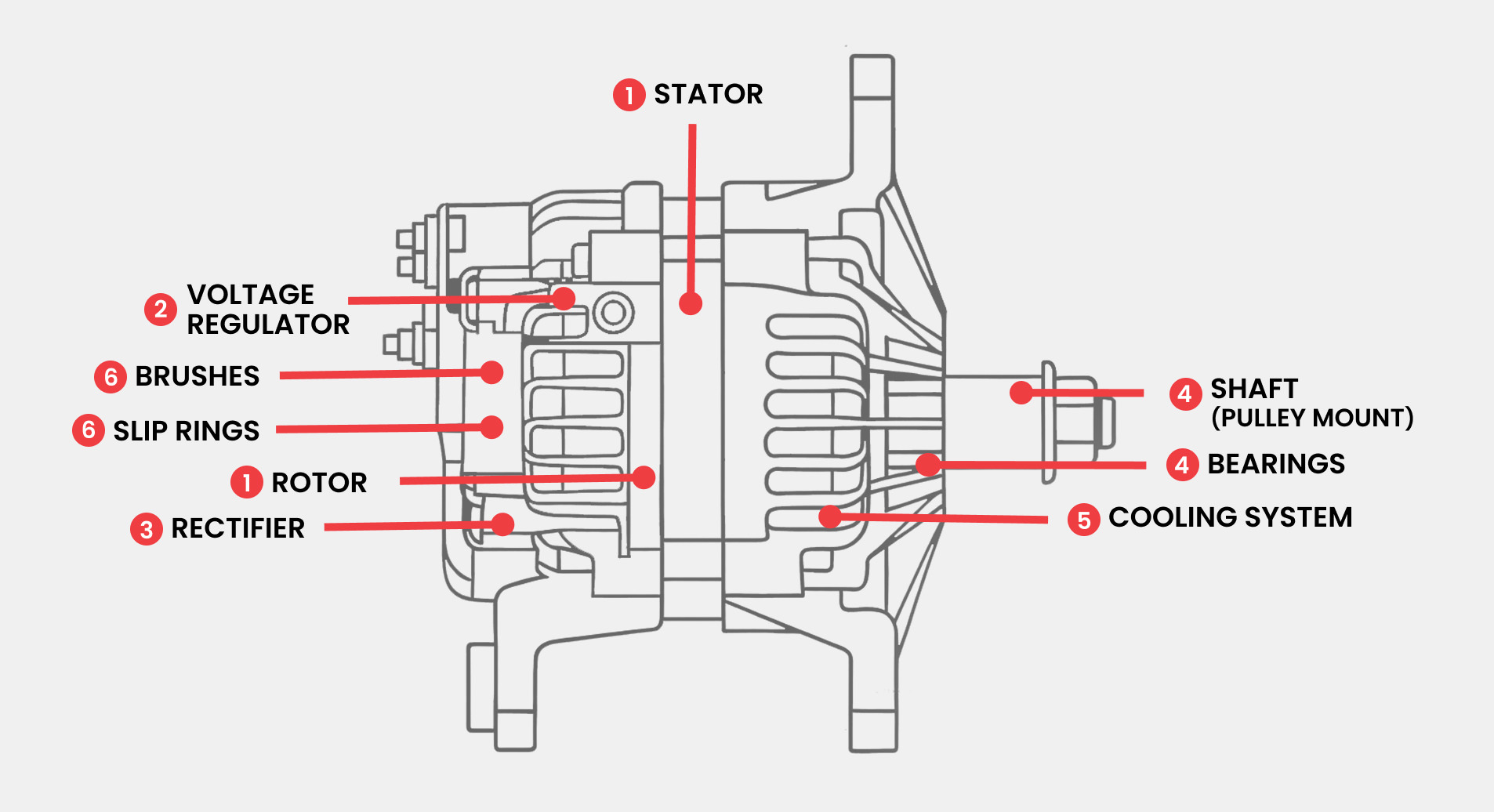 1 STATOR

2 VOLTAGE REGULATOR

6 BRUSHES

6 SLIP RINGS

1 ROTOR

3 RECTIFIER

4 SHAFT (PULLEY MOUNT)

4 BEARINGS

5 COOLING SYSTEM