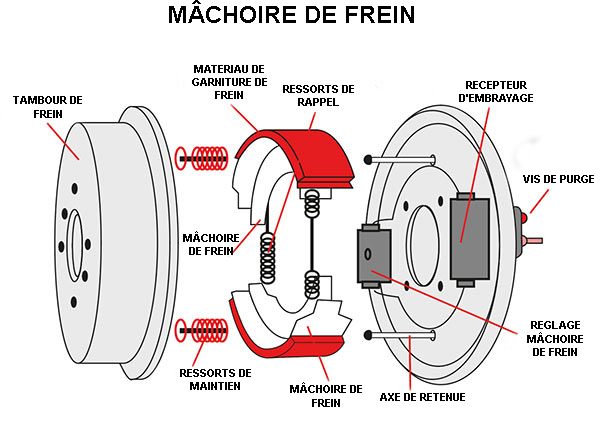 MÂCHOIRE DE FREIN

TAMBOUR DE FREIN

MATERIAU DE GARNITURE DE FREIN

RESSORTS DE RAPPEL

RECEPTEUR D'EMBRAYAGE

VIS DE PURGE

MÂCHOIRE DE FREIN

REGLAGE MÂCHOIRE DE FREIN

RESSORTS DE MAINTIEN

MÂCHOIRE DE FREIN

AXE DE RETENUE