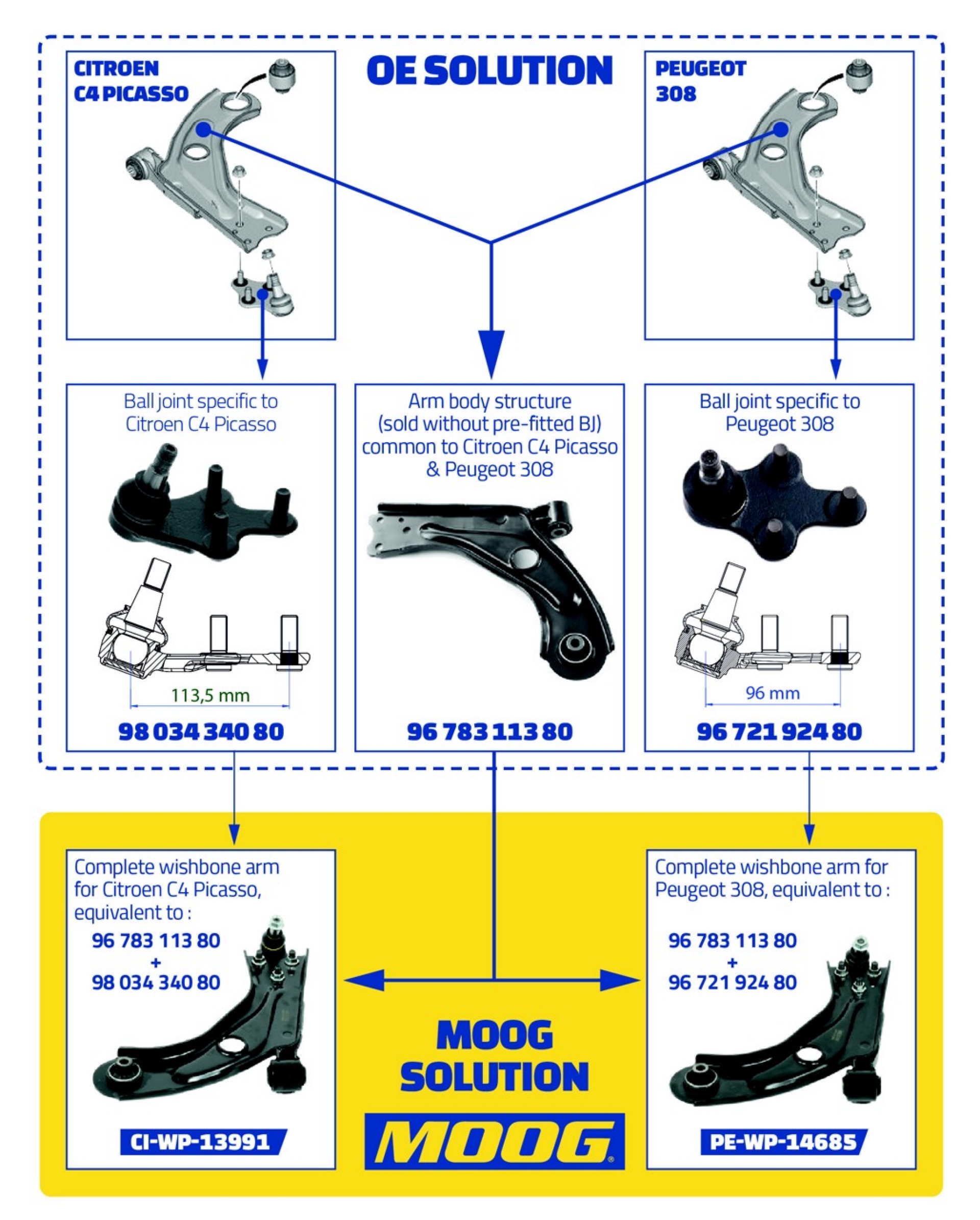 CITROEN C4 PICASSO

OE SOLUTION

PEUGEOT 308

Ball joint specific to Citroen C4 Picasso

113,5 mm

98 034 340 80

Arm body structure (sold without pre-fitted BJ) common to Citroen C4 Picasso & Peugeot 308

96 783 113 80

Ball joint specific to Peugeot 308

96 mm

96 721 924 80

Complete wishbone arm for Citroen C4 Picasso, equivalent to :

96 783 113 80
+
98 034 340 80

CI-WP-13991

MOOG SOLUTION

MOOG

Complete wishbone arm for Peugeot 308, equivalent to :

96 783 113 80
+
96 721 924 80

PE-WP-14685