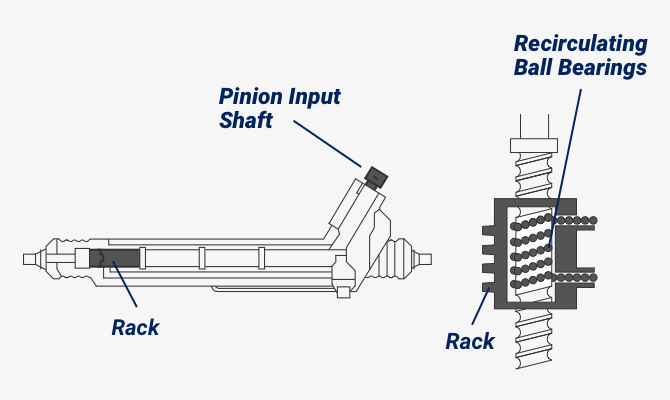 Pinion Input Shaft

Rack

Recirculating Ball Bearings

Rack